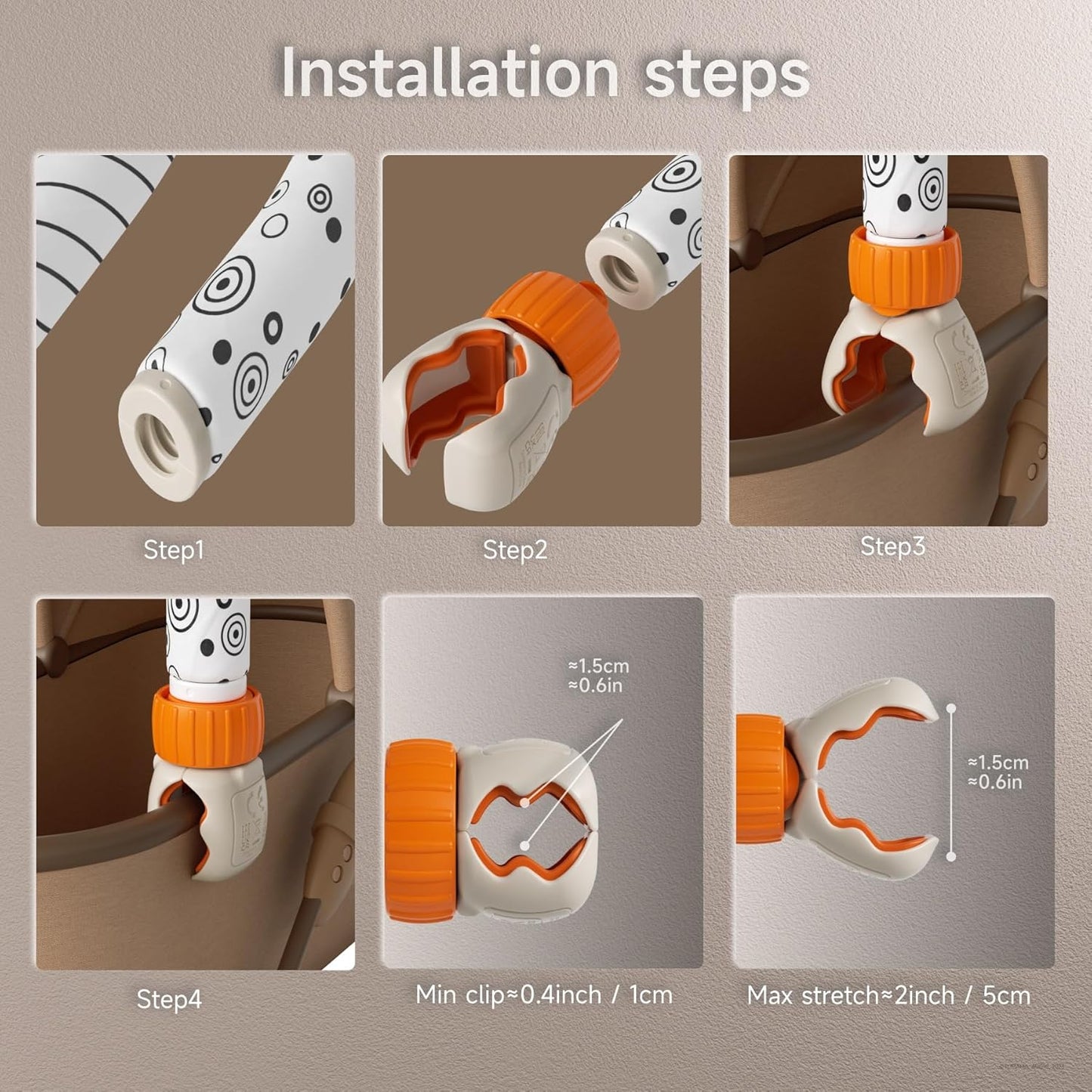 Installation steps

Step1

Step2

Step3

Step4

≈1.5cm
≈0.6in

Min clip≈0.4inch / 1cm

≈1.5cm
≈0.6in

Max stretch≈2inch / 5cm